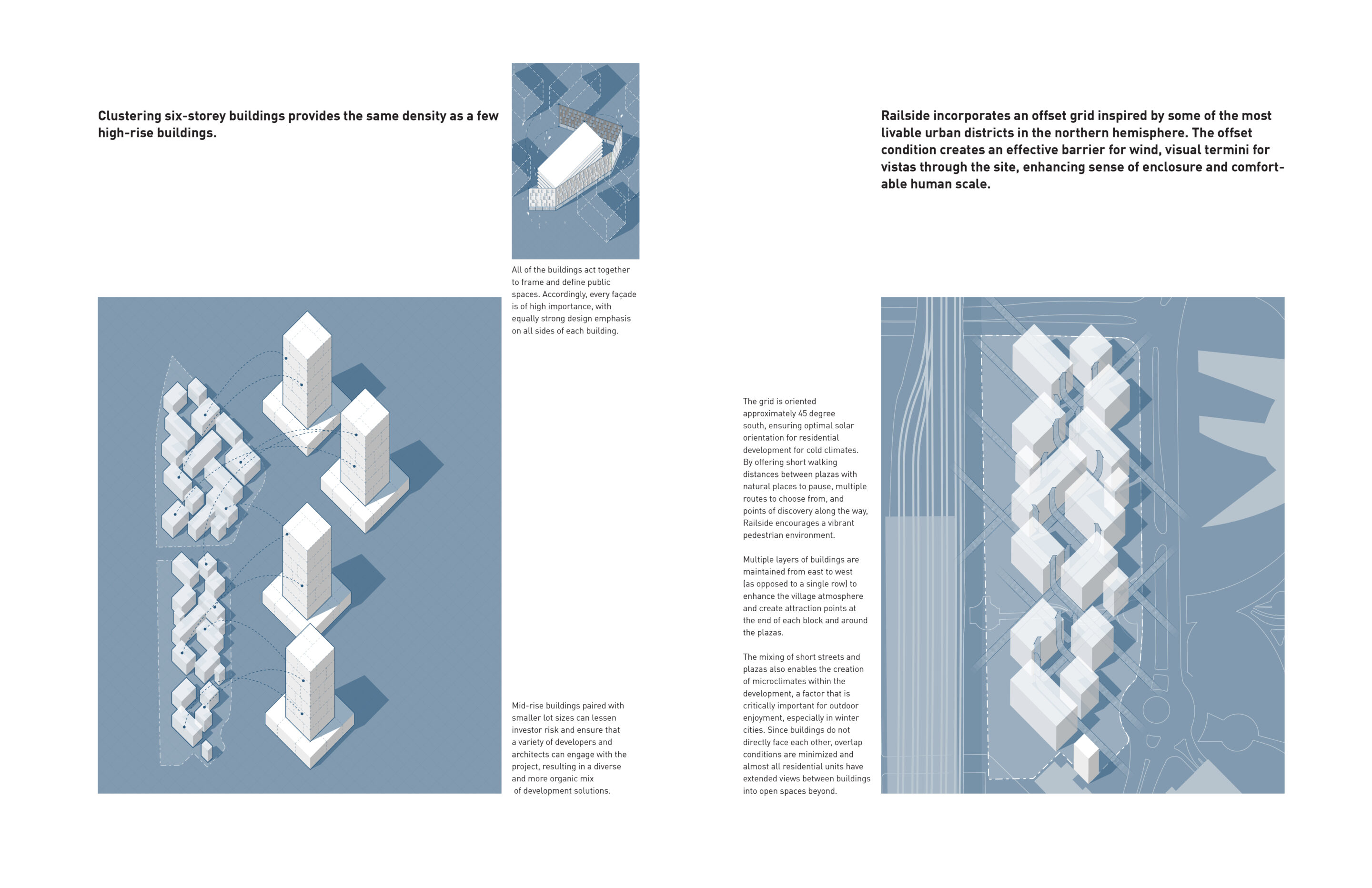 Clustering six-storey buildings provides the same density as a few high-rise buildings.

All of the buildings act together to frame and define public spaces. Accordingly, every façade is of high importance, with equally strong design emphasis on all sides of each building.

Mid-rise buildings paired with smaller lot sizes can lessen investor risk and ensure that a variety of developers and architects can engage with the project, resulting in a diverse and more organic mix of development solutions.

Railside incorporates an offset grid inspired by some of the most livable urban districts in the northern hemisphere. The offset condition creates an effective barrier for wind, visual termini for vistas through the site, enhancing sense of enclosure and comfortable human scale.

The grid is oriented approximately 45 degree south, ensuring optimal solar orientation for residential development for cold climates. By offering short walking distances between plazas with natural places to pause, multiple routes to choose from, and points of discovery along the way, Railside encourages a vibrant pedestrian environment.

Multiple layers of buildings are maintained from east to west (as opposed to a single row) to enhance the village atmosphere and create attraction points at the end of each block and around the plazas.

The mixing of short streets and plazas also enables the creation of microclimates within the development, a factor that is critically important for outdoor enjoyment, especially in winter cities. Since buildings do not directly face each other, overlap conditions are minimized and almost all residential units have extended views between buildings into open spaces beyond.